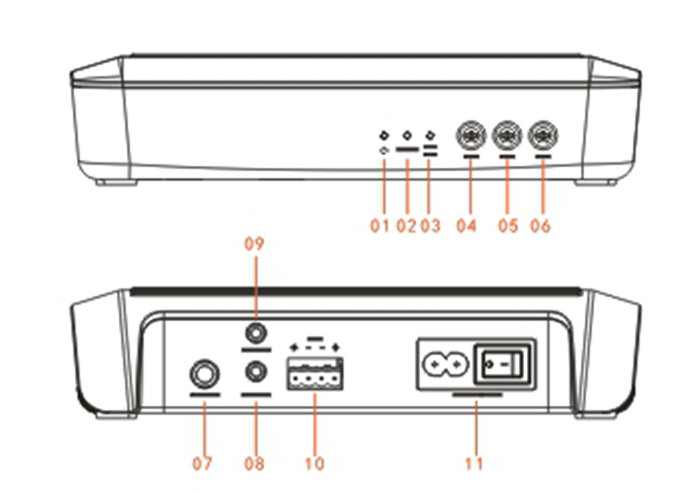 01 02 03 04 05 06

09

07 08 10 11