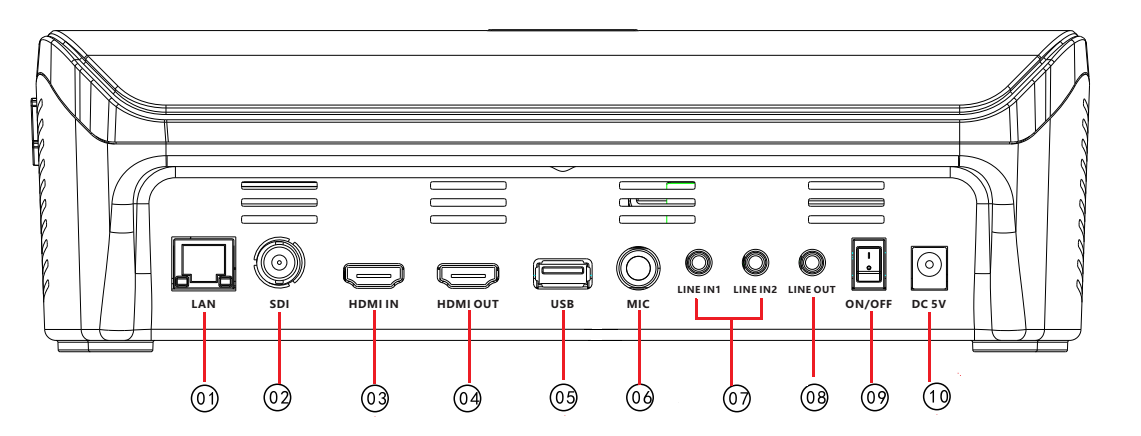 LAN SDI HDMI IN HDMI OUT USB MIC LINE IN1 LINE IN2 LINE OUT ON/OFF DC 5V

01 02 03 04 05 06 07 08 09 10